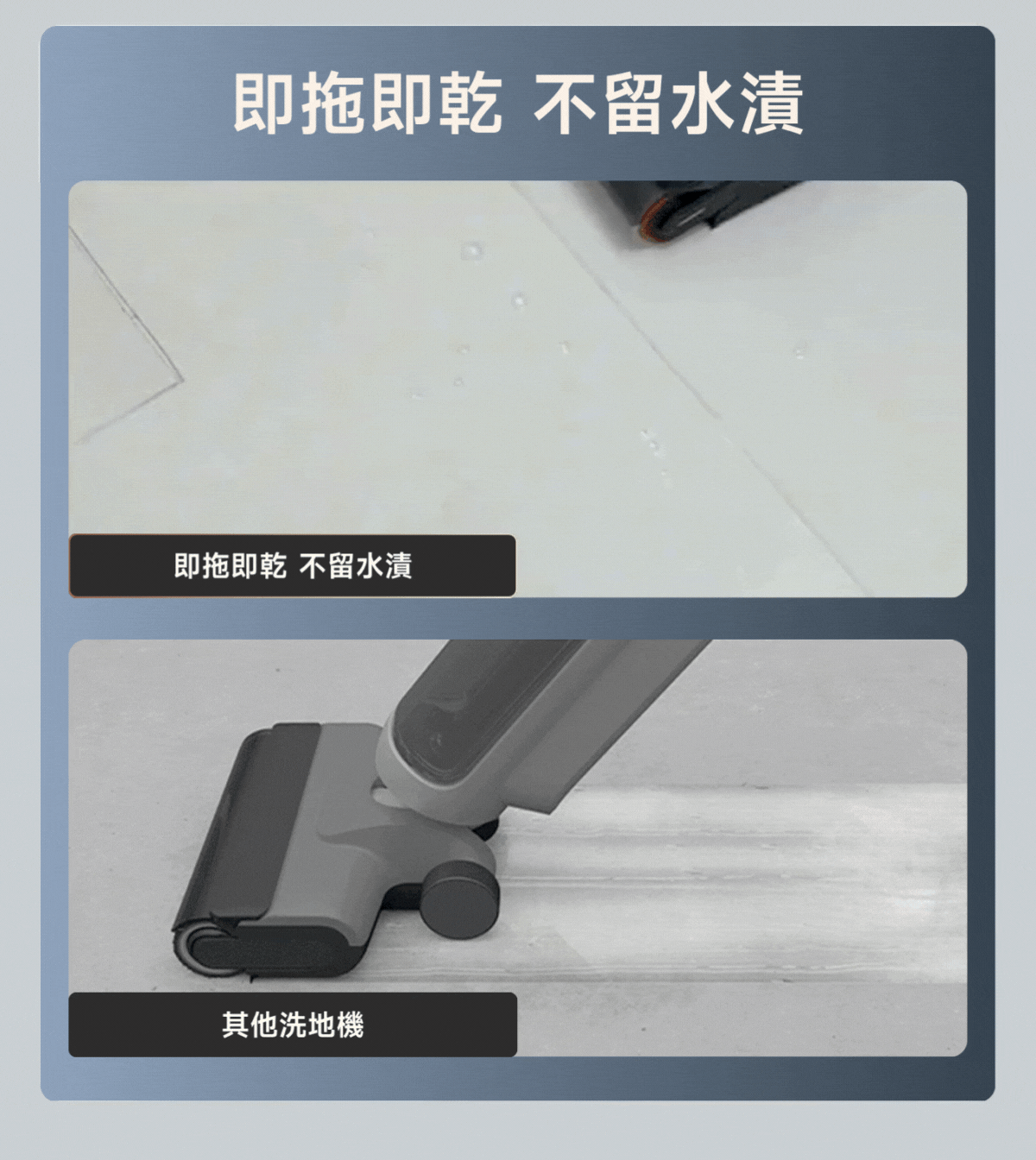 即拖即乾 不留水漬

即拖即乾 不留水漬

其他洗地機